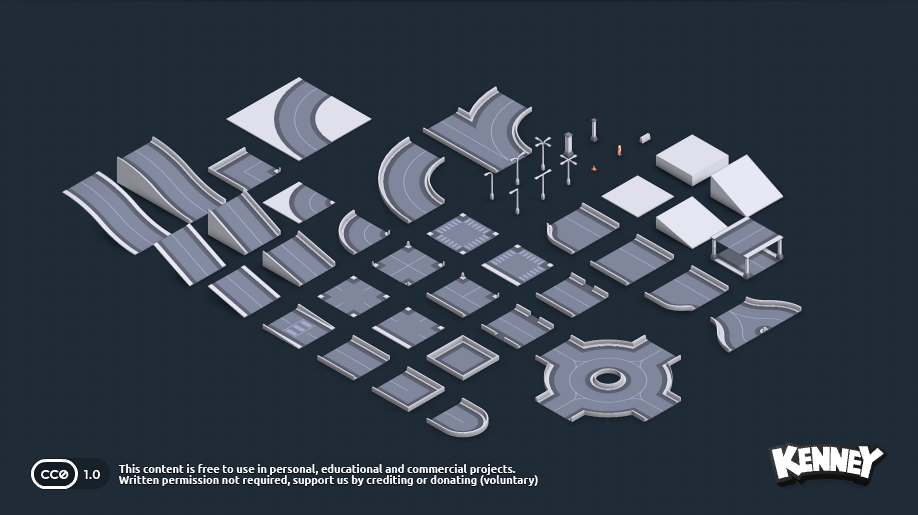 CC0 1.0

This content is free to use in personal, educational and commercial projects.
Written permission not required, support us by crediting or donating (voluntary)

KENNEY